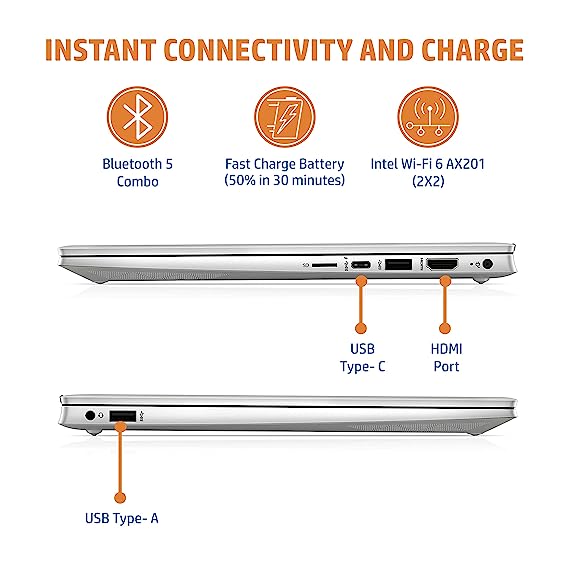 INSTANT CONNECTIVITY AND CHARGE

Bluetooth 5 Combo

Fast Charge Battery (50% in 30 minutes)

Intel Wi-Fi 6 AX201 (2X2)

USB Type- C

HDMI Port

USB Type- A